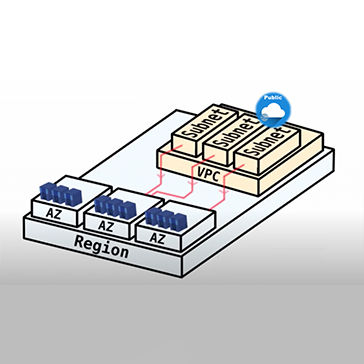 Public

Subnet

Subnet

Subnet

VPC

AZ

AZ

AZ

Region